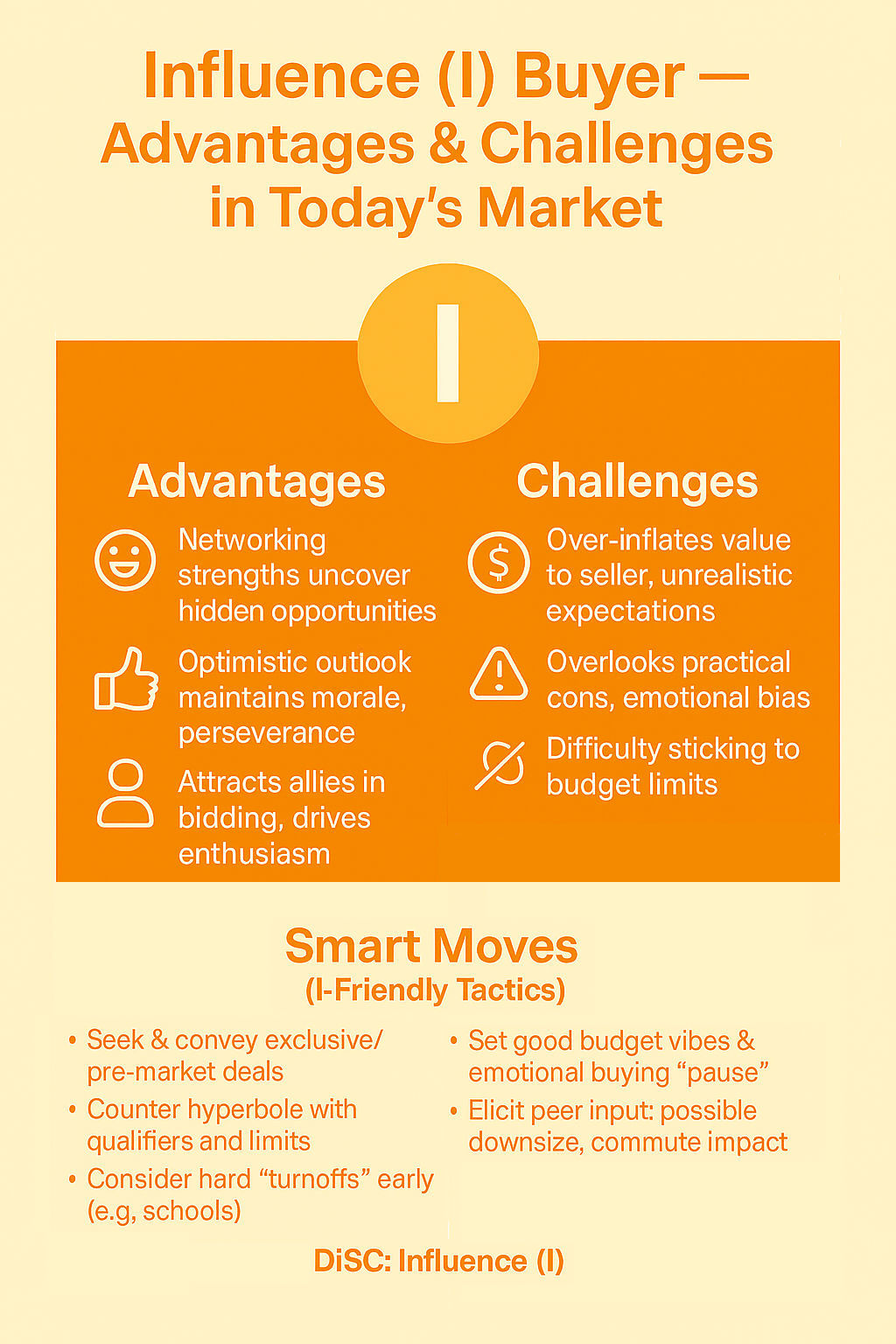 Influence (I) Buyer — Advantages & Challenges in Today's Market

I

Advantages

Networking strengths uncover hidden opportunities

Optimistic outlook maintains morale, perseverance

Attracts allies in bidding, drives enthusiasm

Challenges

Over-inflates value to seller, unrealistic expectations

Overlooks practical cons, emotional bias

Difficulty sticking to budget limits

Smart Moves
(I-Friendly Tactics)

• Seek & convey exclusive/ pre-market deals
• Counter hyperbole with qualifiers and limits
• Consider hard "turnoffs" early (e.g, schools)

• Set good budget vibes & emotional buying "pause"
• Elicit peer input: possible downsize, commute impact

DiSC: Influence (I)